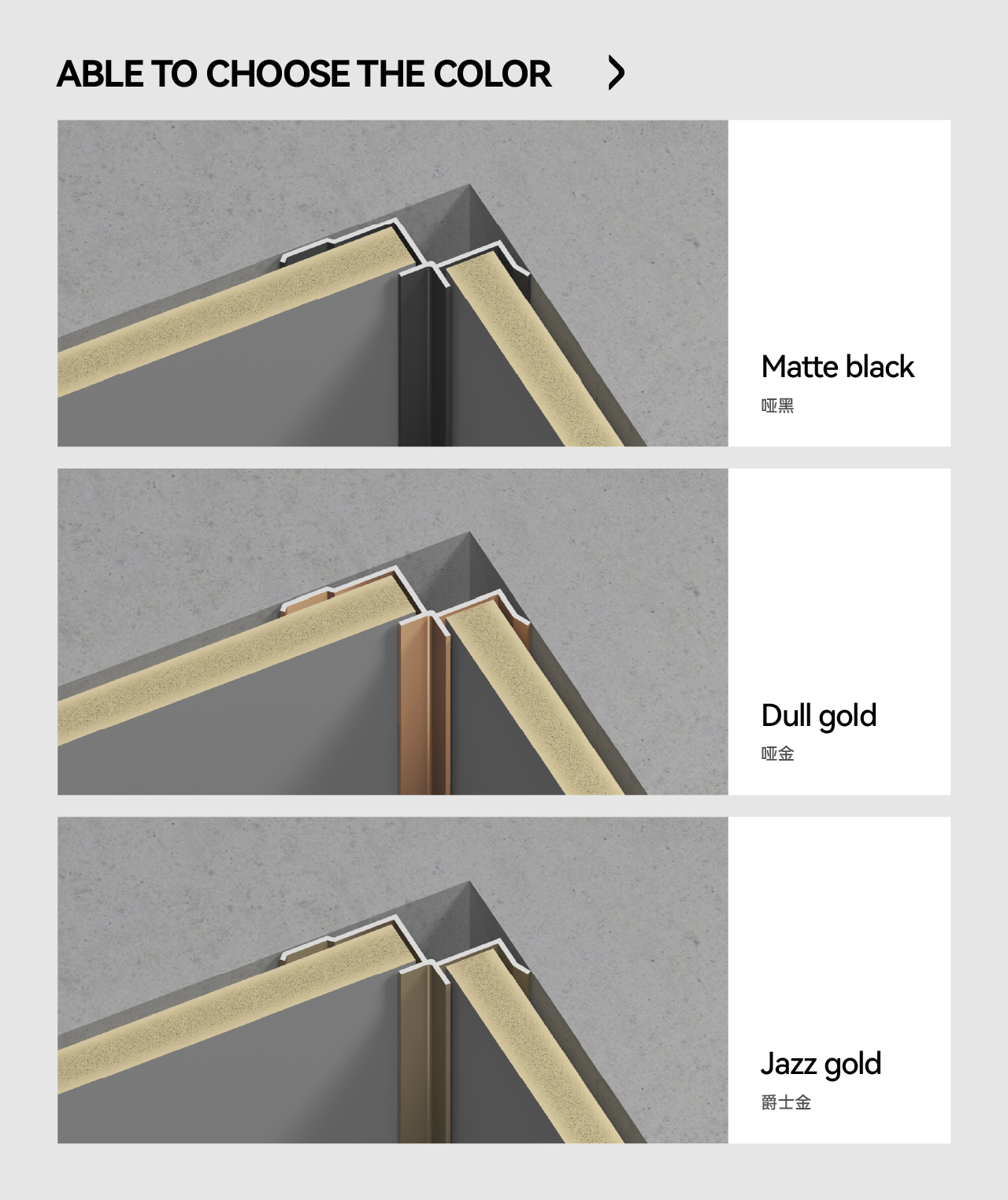 ABLE TO CHOOSE THE COLOR

Matte black
哑黑

Dull gold
哑金

Jazz gold
爵士金