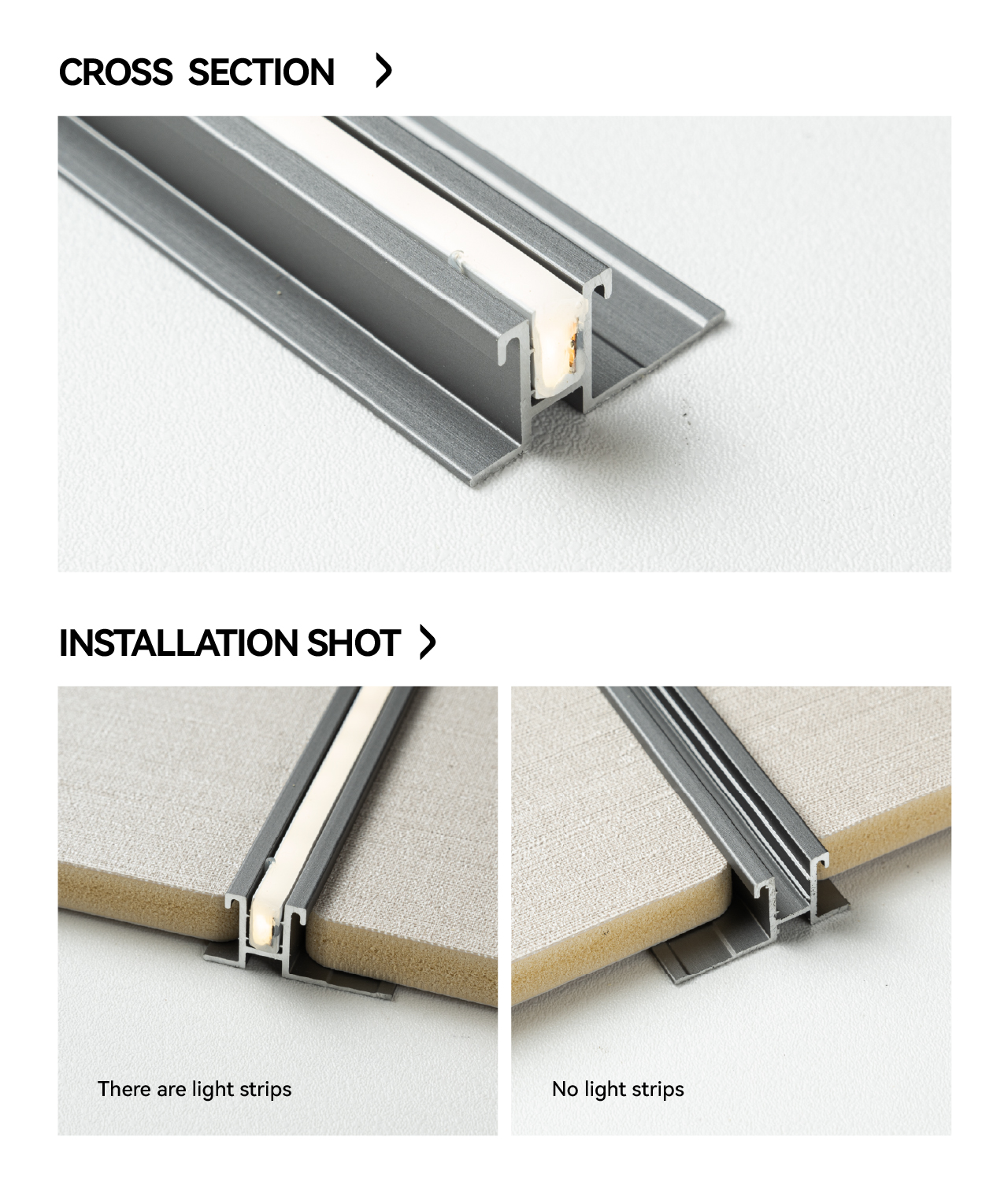 CROSS SECTION

INSTALLATION SHOT

There are light strips

No light strips