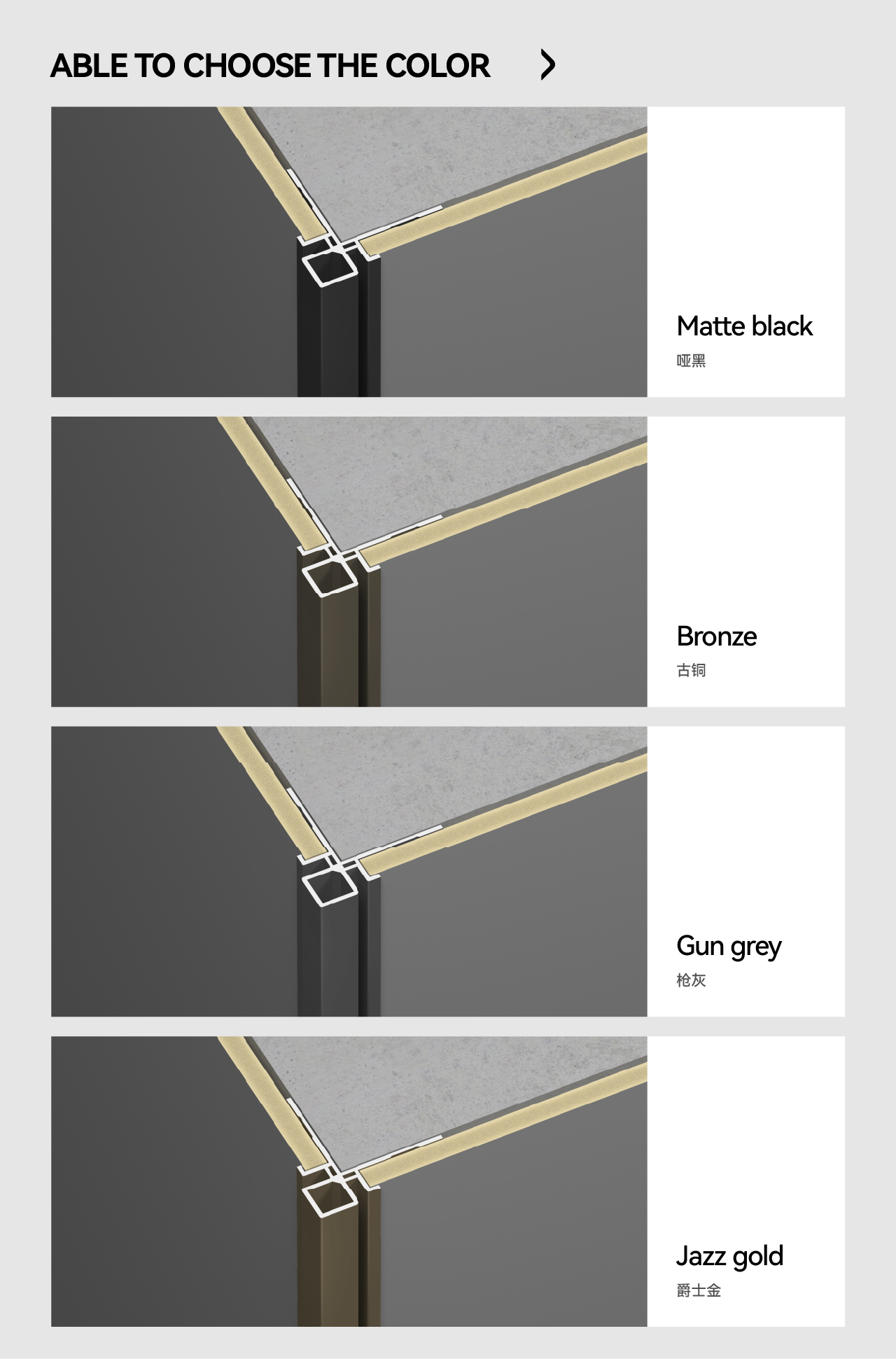 ABLE TO CHOOSE THE COLOR

Matte black
哑黑

Bronze
古铜

Gun grey
枪灰

Jazz gold
爵士金